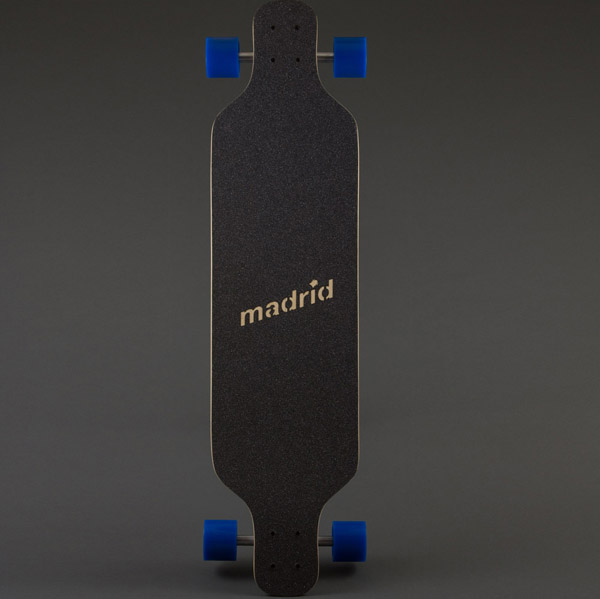 madrid